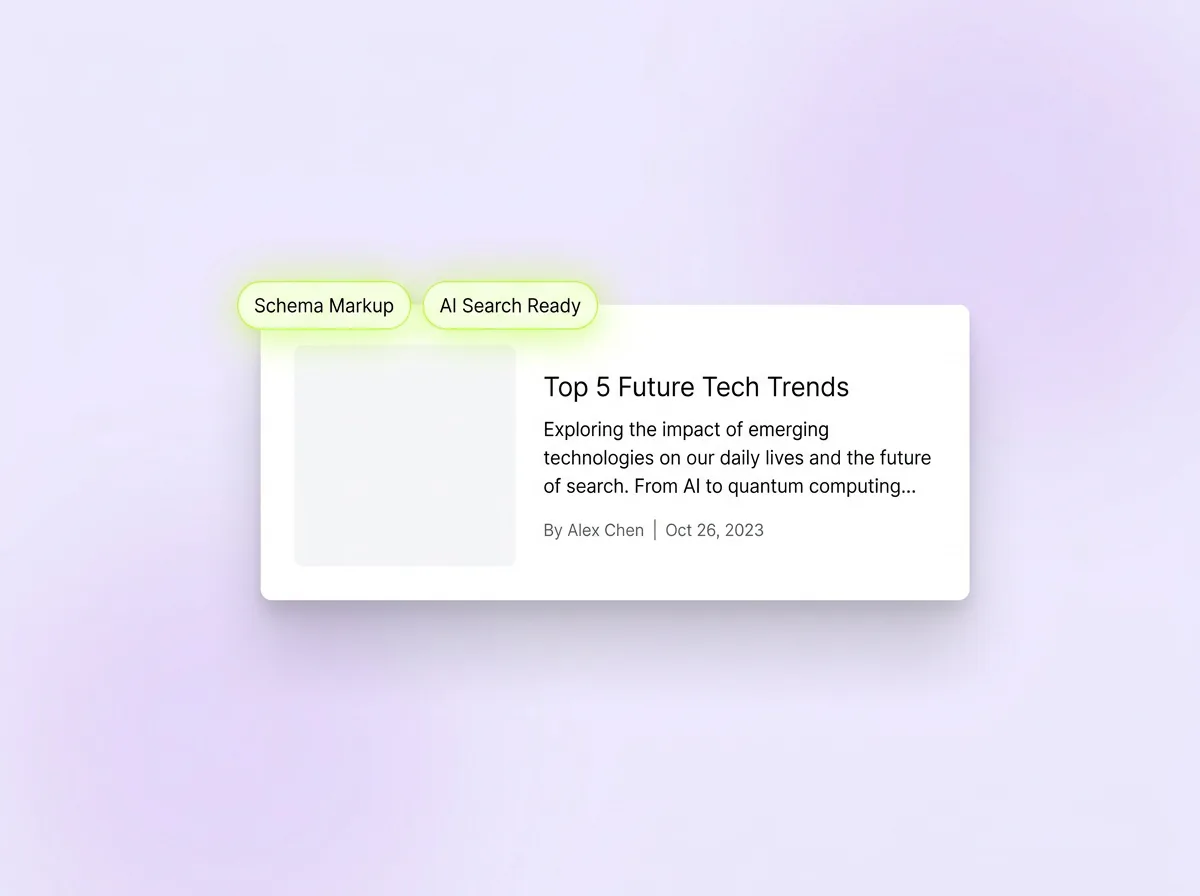 Schema Markup

AI Search Ready

Top 5 Future Tech Trends

Exploring the impact of emerging technologies on our daily lives and the future of search. From AI to quantum computing...

By Alex Chen | Oct 26, 2023