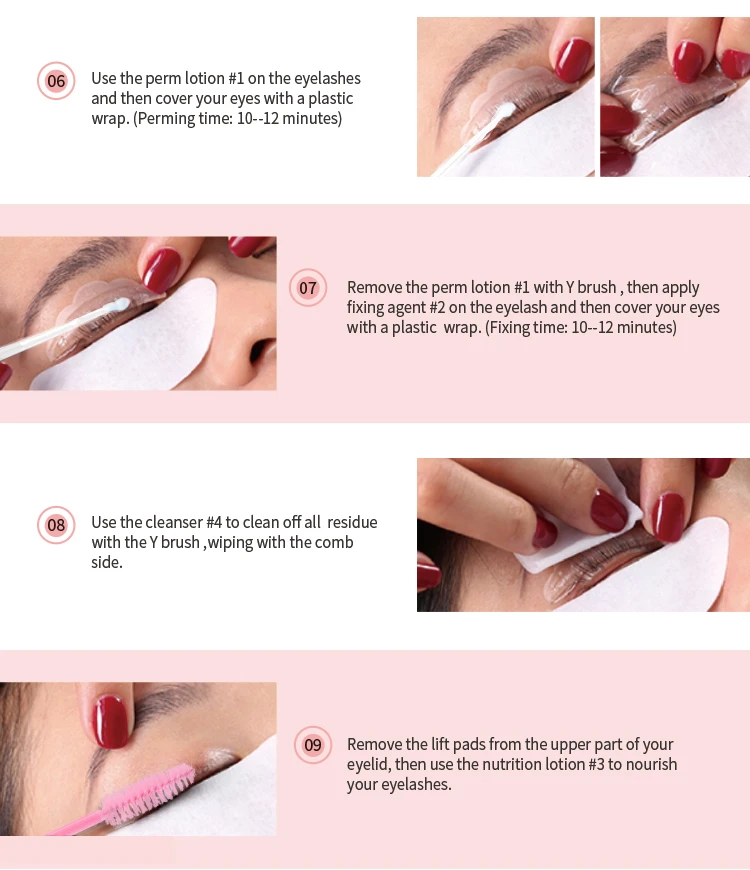 06 Use the perm lotion #1 on the eyelashes and then cover your eyes with a plastic wrap. (Perming time: 10--12 minutes)

07 Remove the perm lotion #1 with Y brush , then apply fixing agent #2 on the eyelash and then cover your eyes with a plastic wrap. (Fixing time: 10--12 minutes)

08 Use the cleanser #4 to clean off all residue with the Y brush ,wiping with the comb side.

09 Remove the lift pads from the upper part of your eyelid, then use the nutrition lotion #3 to nourish your eyelashes.