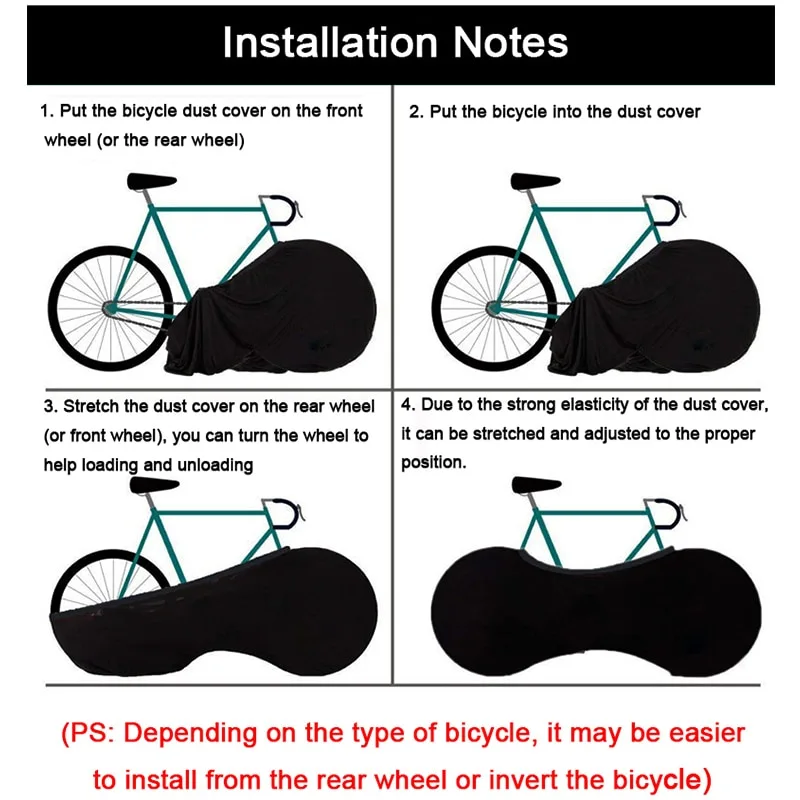 Installation Notes

1. Put the bicycle dust cover on the front wheel (or the rear wheel)

2. Put the bicycle into the dust cover

3. Stretch the dust cover on the rear wheel (or front wheel), you can turn the wheel to help loading and unloading

4. Due to the strong elasticity of the dust cover, it can be stretched and adjusted to the proper position.

(PS: Depending on the type of bicycle, it may be easier to install from the rear wheel or invert the bicycle)