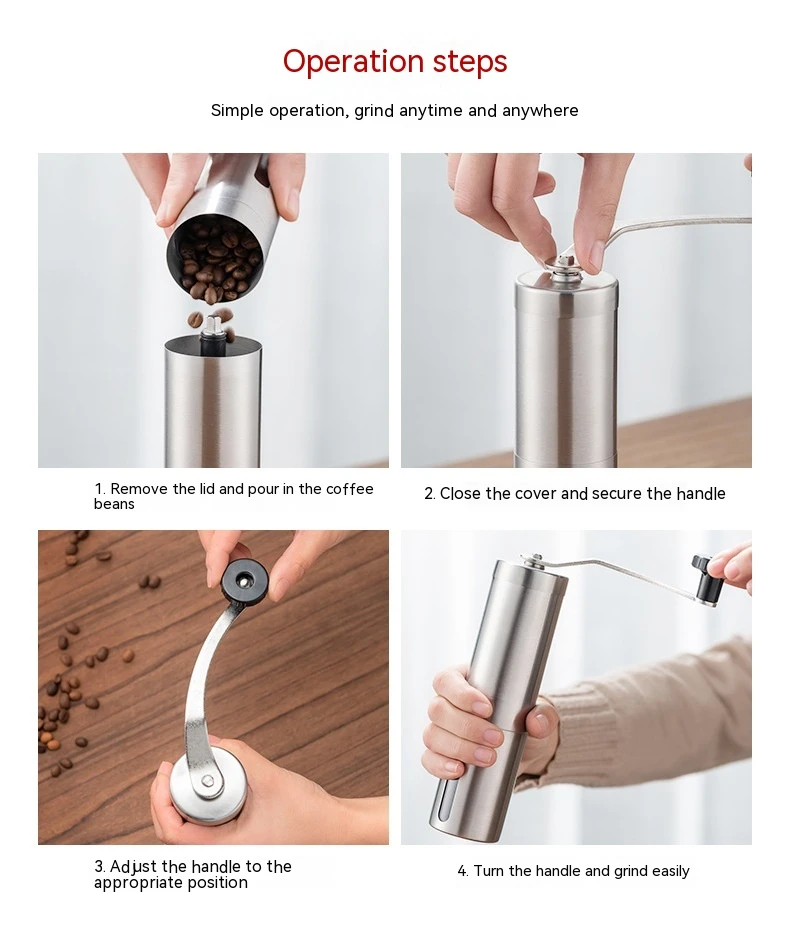 Operation steps

Simple operation, grind anytime and anywhere

1. Remove the lid and pour in the coffee beans

2. Close the cover and secure the handle

3. Adjust the handle to the appropriate position

4. Turn the handle and grind easily