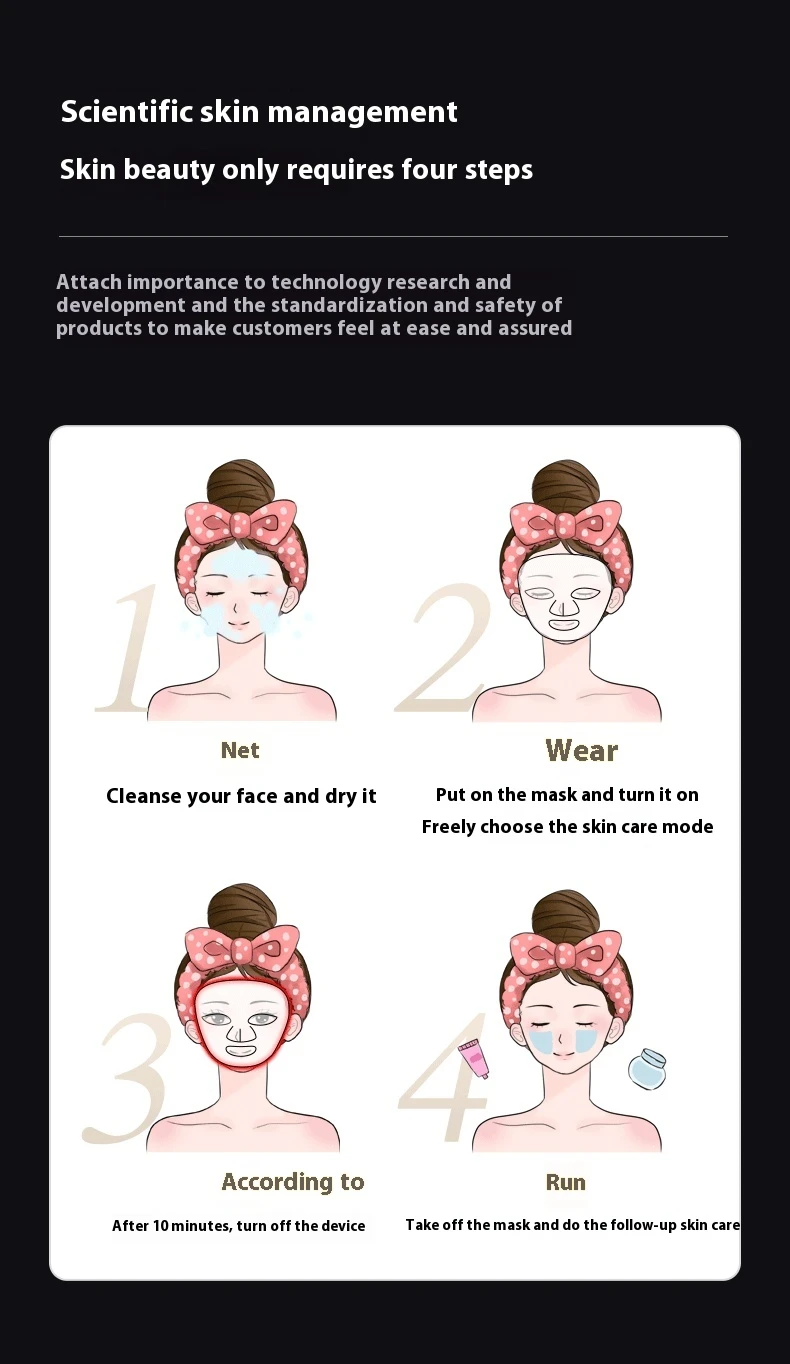 Scientific skin management

Skin beauty only requires four steps

Attach importance to technology research and development and the standardization and safety of products to make customers feel at ease and assured

1

Net

Cleanse your face and dry it

2

Wear

Put on the mask and turn it on

Freely choose the skin care mode

3

According to

After 10 minutes, turn off the device

4

Run

Take off the mask and do the follow-up skin care