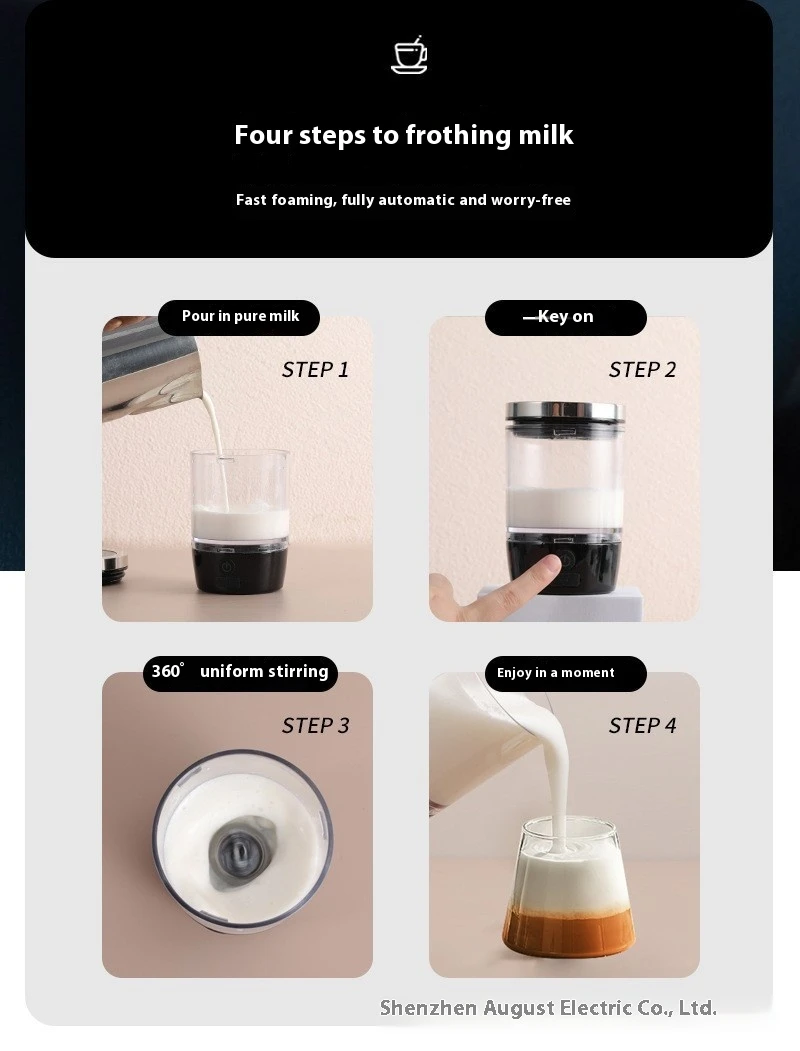 Four steps to frothing milk

Fast foaming, fully automatic and worry-free

Pour in pure milk

STEP 1

—Key on

STEP 2

360° uniform stirring

STEP 3

Enjoy in a moment

STEP 4

Shenzhen August Electric Co., Ltd.