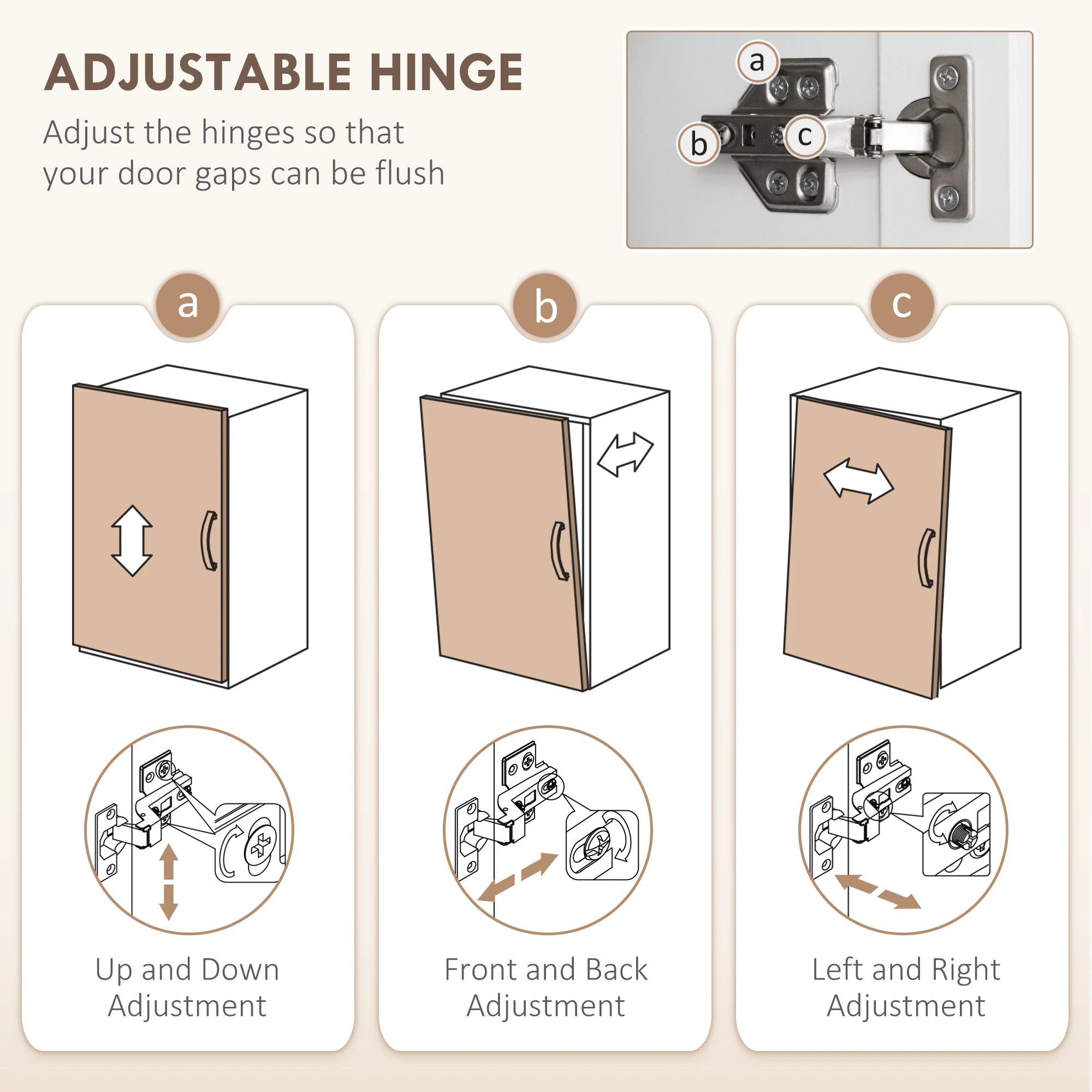 ADJUSTABLE HINGE

Adjust the hinges so that your door gaps can be flush

a

b

c

a

Up and Down Adjustment

b

Front and Back Adjustment

c

Left and Right Adjustment