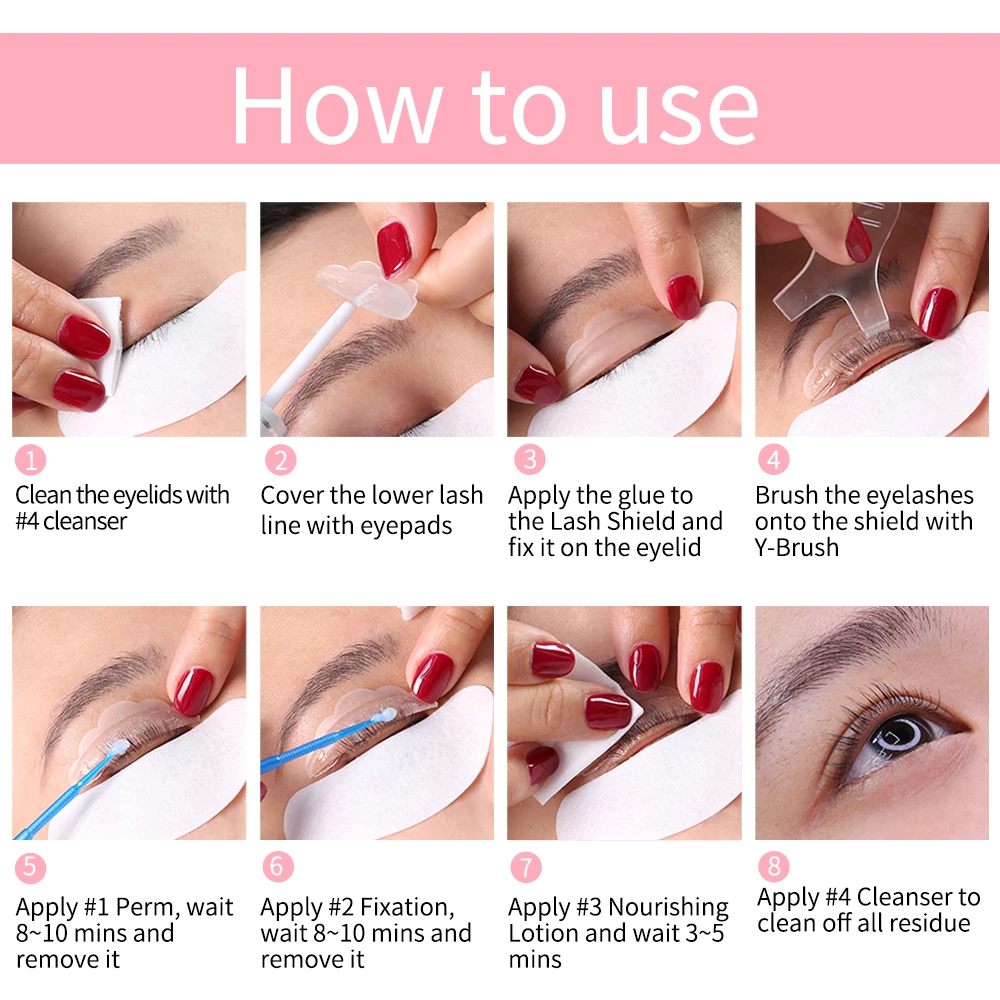 How to use

1
Clean the eyelids with #4 cleanser

2
Cover the lower lash line with eyepads

3
Apply the glue to the Lash Shield and fix it on the eyelid

4
Brush the eyelashes onto the shield with Y-Brush

5
Apply #1 Perm, wait 8~10 mins and remove it

6
Apply #2 Fixation, wait 8~10 mins and remove it

7
Apply #3 Nourishing Lotion and wait 3~5 mins

8
Apply #4 Cleanser to clean off all residue