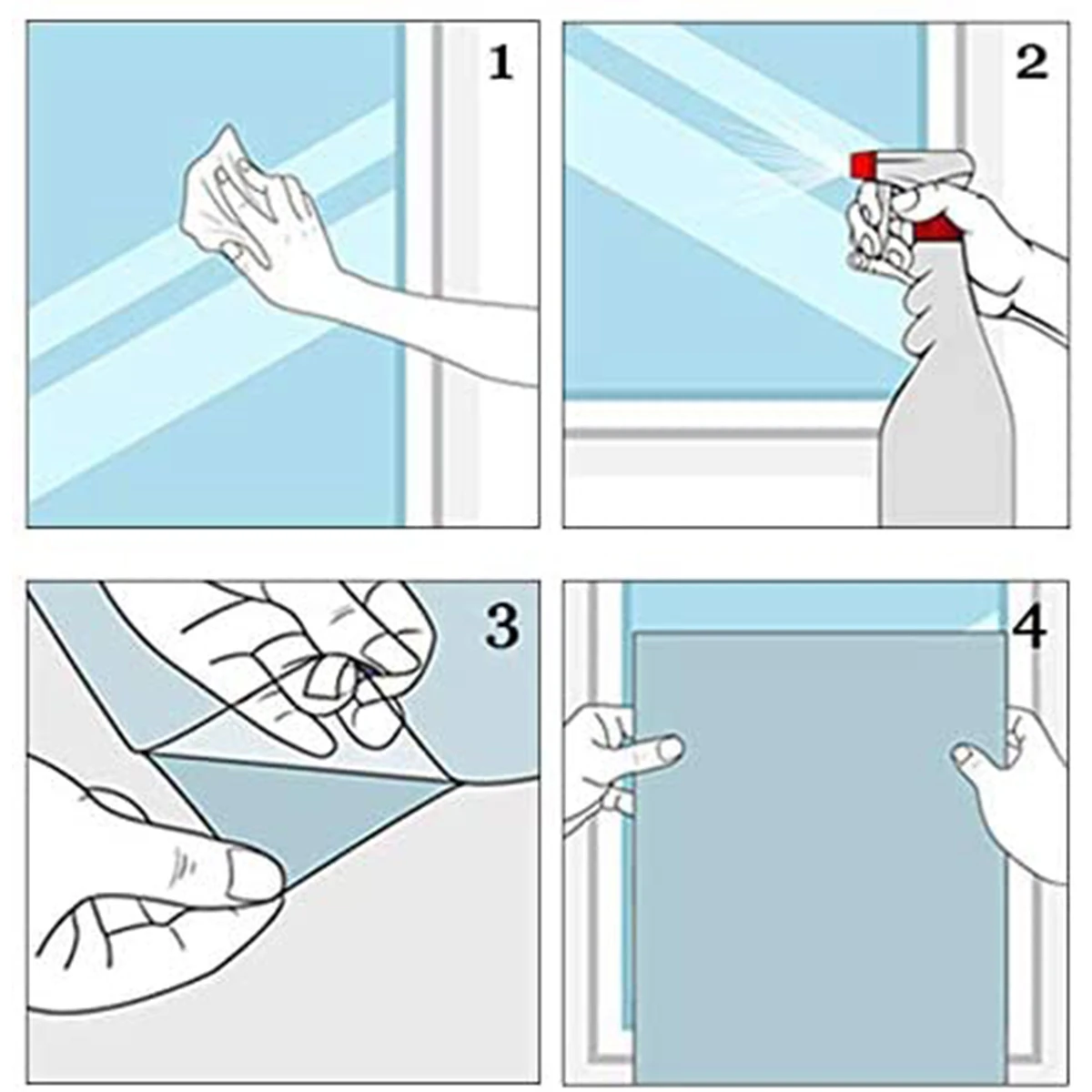 1

2

3

4