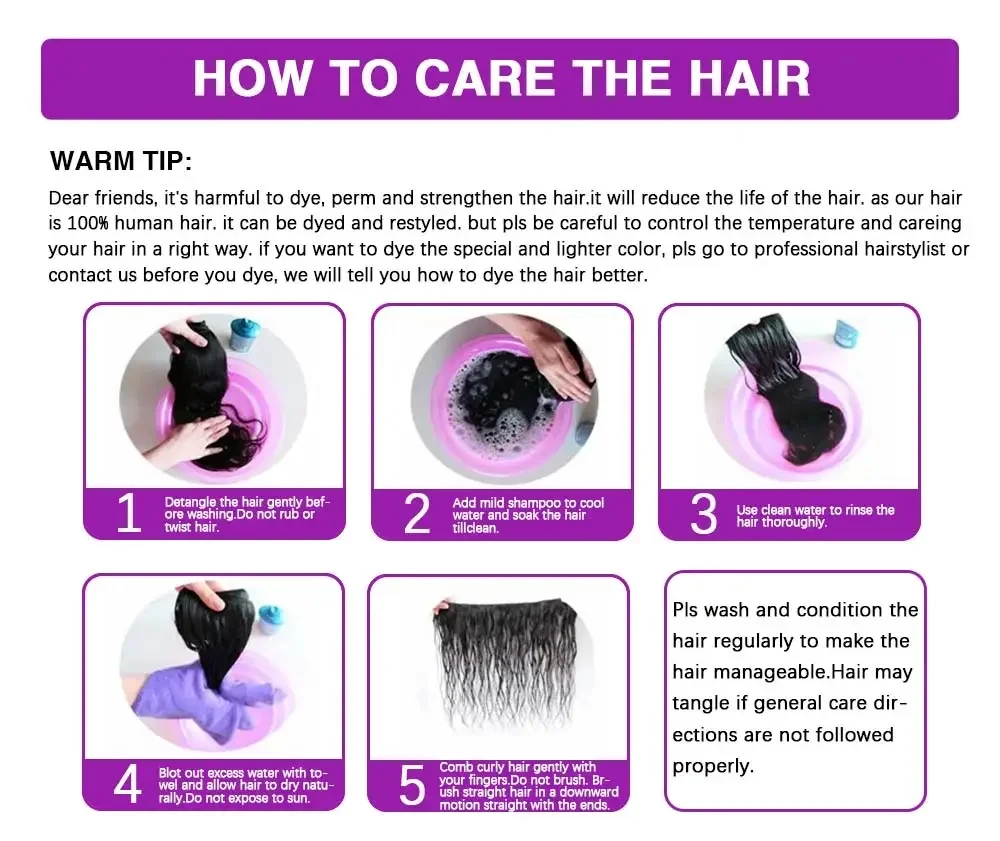 HOW TO CARE THE HAIR

WARM TIP:

Dear friends, it's harmful to dye, perm and strengthen the hair.it will reduce the life of the hair. as our hair is 100% human hair. it can be dyed and restyled. but pls be careful to control the temperature and careing your hair in a right way. if you want to dye the special and lighter color, pls go to professional hairstylist or contact us before you dye, we will tell you how to dye the hair better.

1 Detangle the hair gently before washing.Do not rub or twist hair.

2 Add mild shampoo to cool water and soak the hair tillclean.

3 Use clean water to rinse the hair thoroughly.

4 Blot out excess water with towel and allow hair to dry naturally.Do not expose to sun.

5 Comb curly hair gently with your fingers.Do not brush. Brush straight hair in a downward motion straight with the ends.

Pls wash and condition the hair regularly to make the hair manageable.Hair may tangle if general care directions are not followed properly.