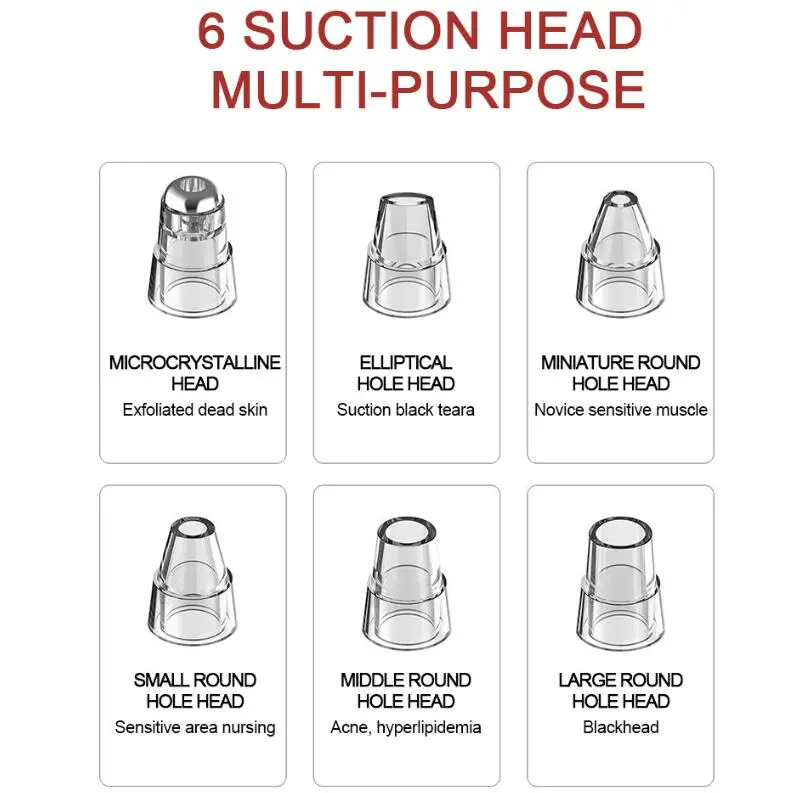 6 SUCTION HEAD
MULTI-PURPOSE

MICROCRYSTALLINE HEAD
Exfoliated dead skin

ELLIPTICAL HOLE HEAD
Suction black teara

MINIATURE ROUND HOLE HEAD
Novice sensitive muscle

SMALL ROUND HOLE HEAD
Sensitive area nursing

MIDDLE ROUND HOLE HEAD
Acne, hyperlipidemia

LARGE ROUND HOLE HEAD
Blackhead