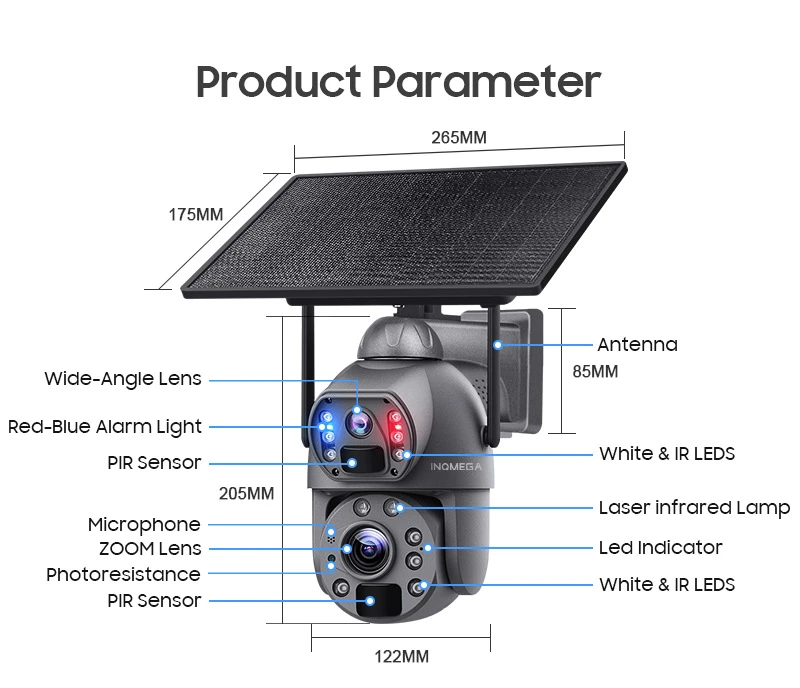 Product Parameter

265MM

175MM

Antenna

85MM

Wide-Angle Lens

Red-Blue Alarm Light

PIR Sensor

White & IR LEDS

INQMEGA

205MM

Laser infrared Lamp

Microphone

ZOOM Lens

Led Indicator

Photoresistance

White & IR LEDS

PIR Sensor

122MM