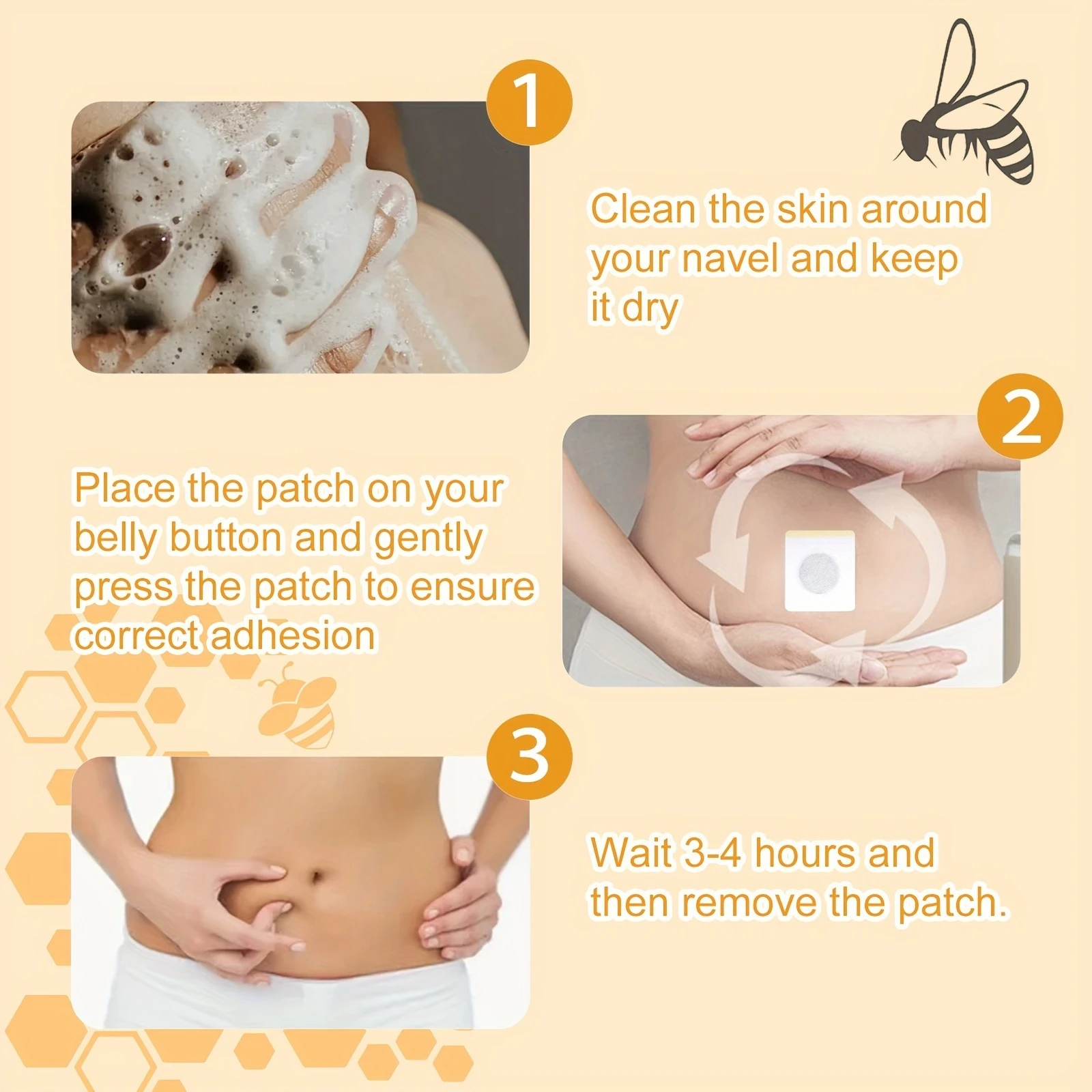 1

Clean the skin around your navel and keep it dry

2

Place the patch on your belly button and gently press the patch to ensure correct adhesion

3

Wait 3-4 hours and then remove the patch.