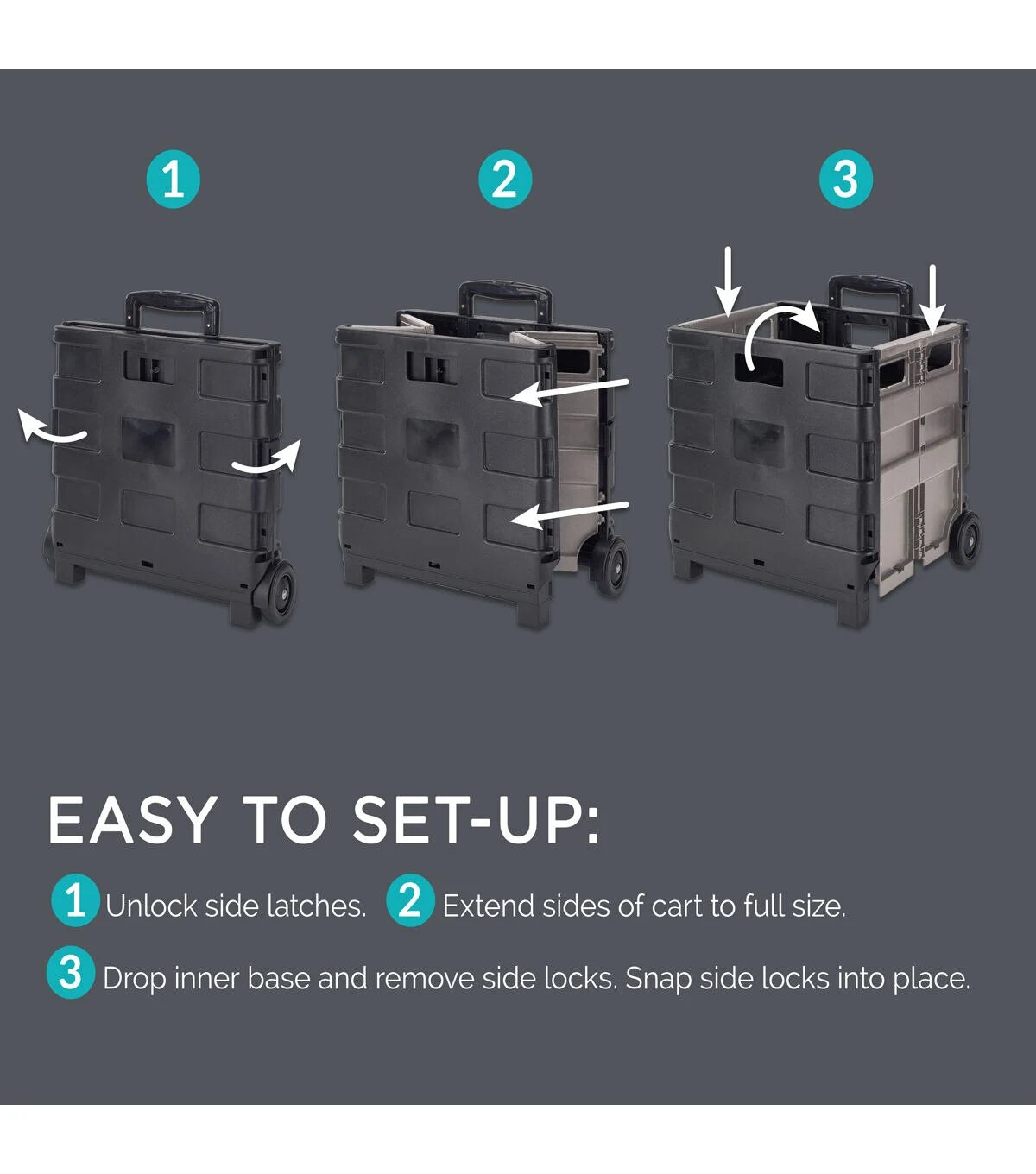 1

2

3

EASY TO SET-UP:

1 Unlock side latches. 2 Extend sides of cart to full size.

3 Drop inner base and remove side locks. Snap side locks into place.