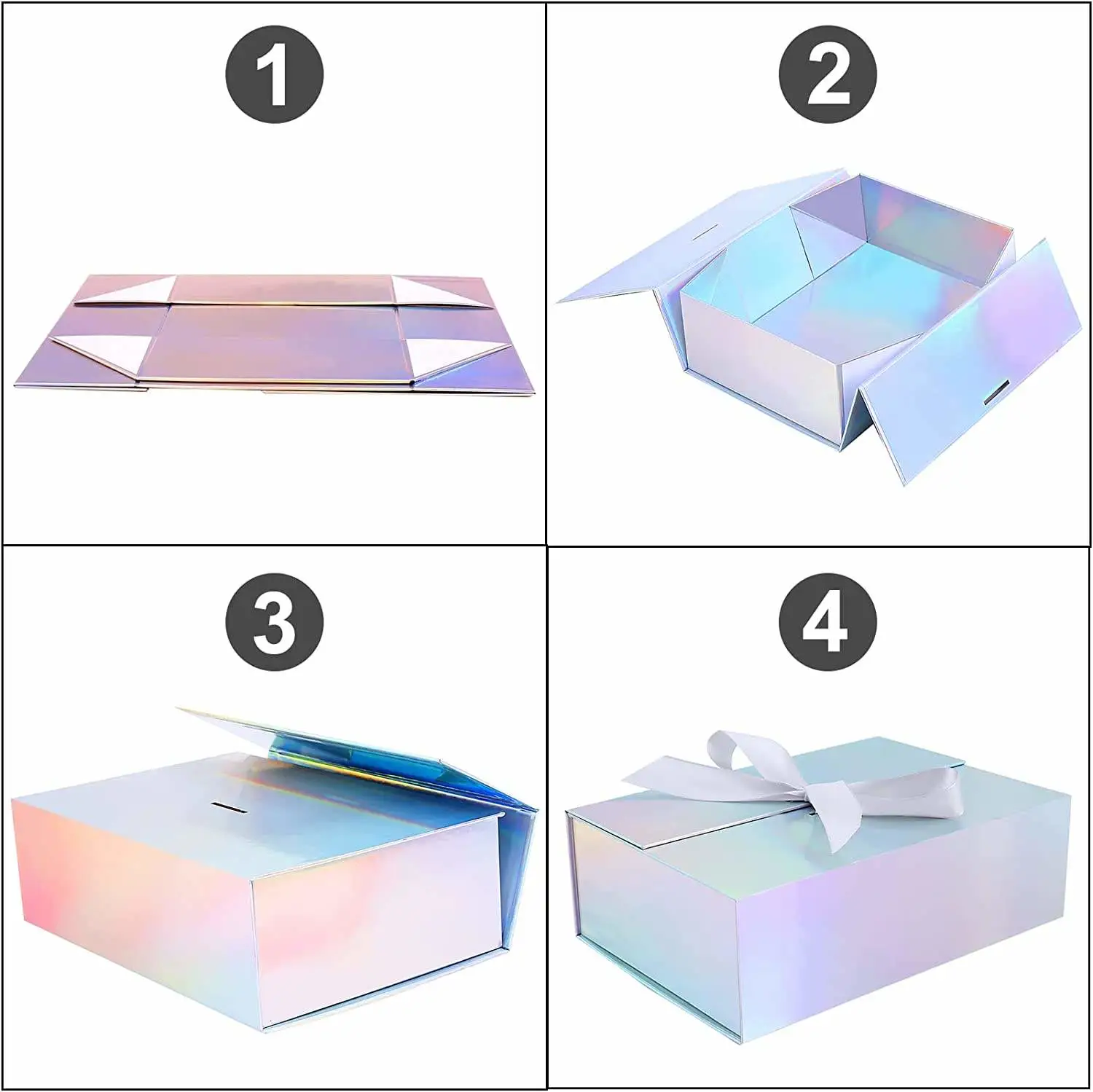 1

2

3

4