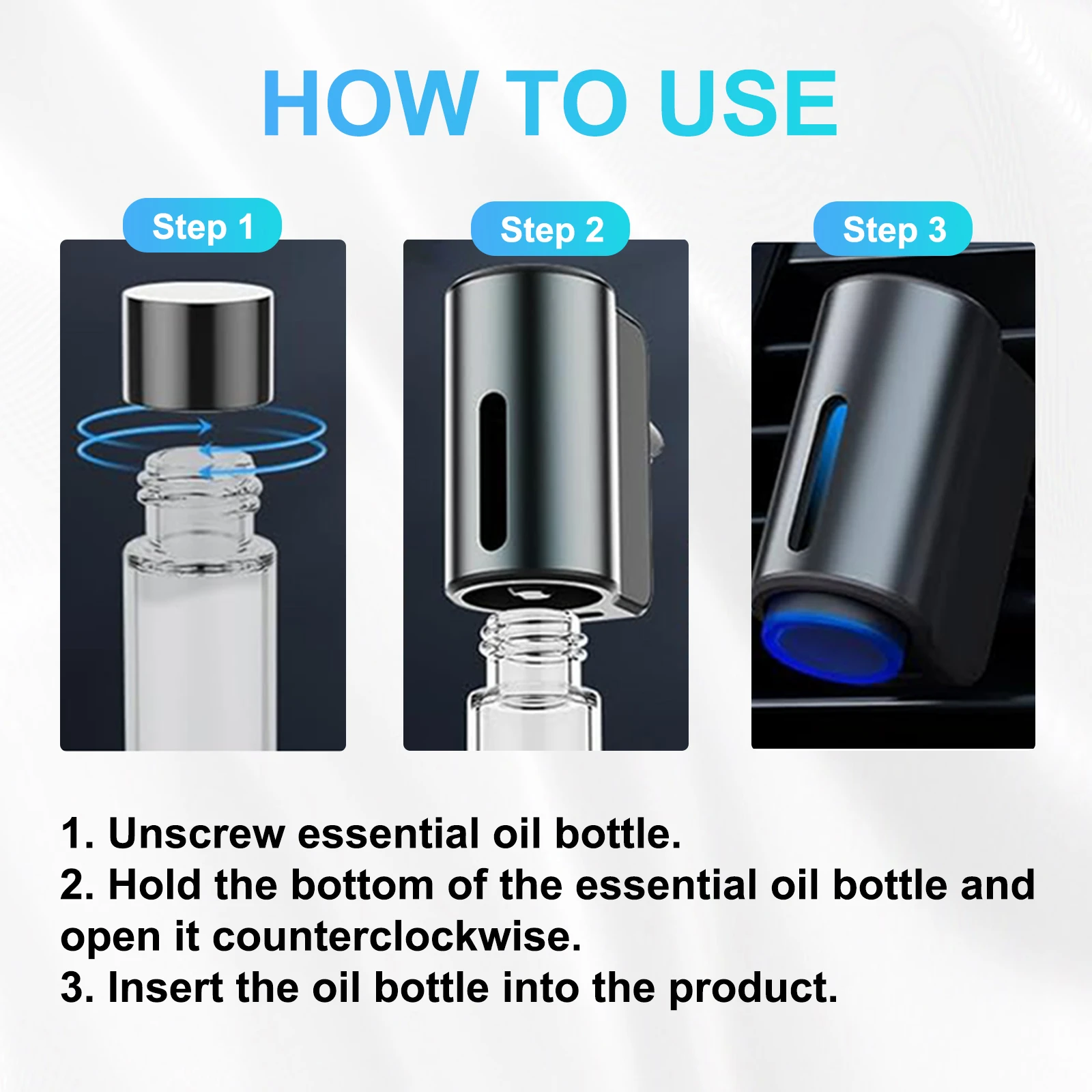 HOW TO USE

Step 1

Step 2

Step 3

1. Unscrew essential oil bottle.
2. Hold the bottom of the essential oil bottle and open it counterclockwise.
3. Insert the oil bottle into the product.