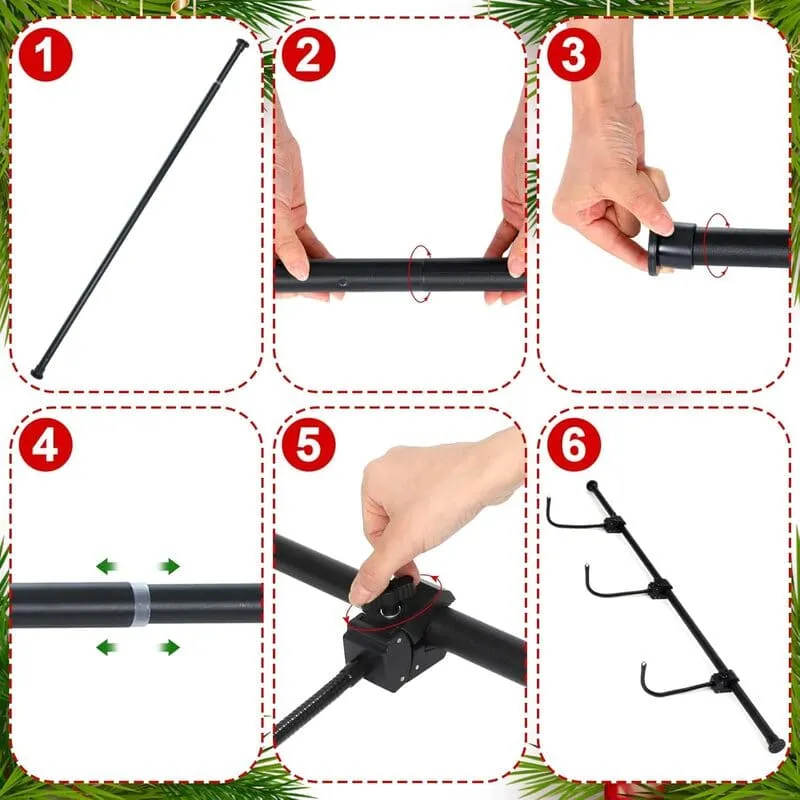 1
2
3
4
5
6