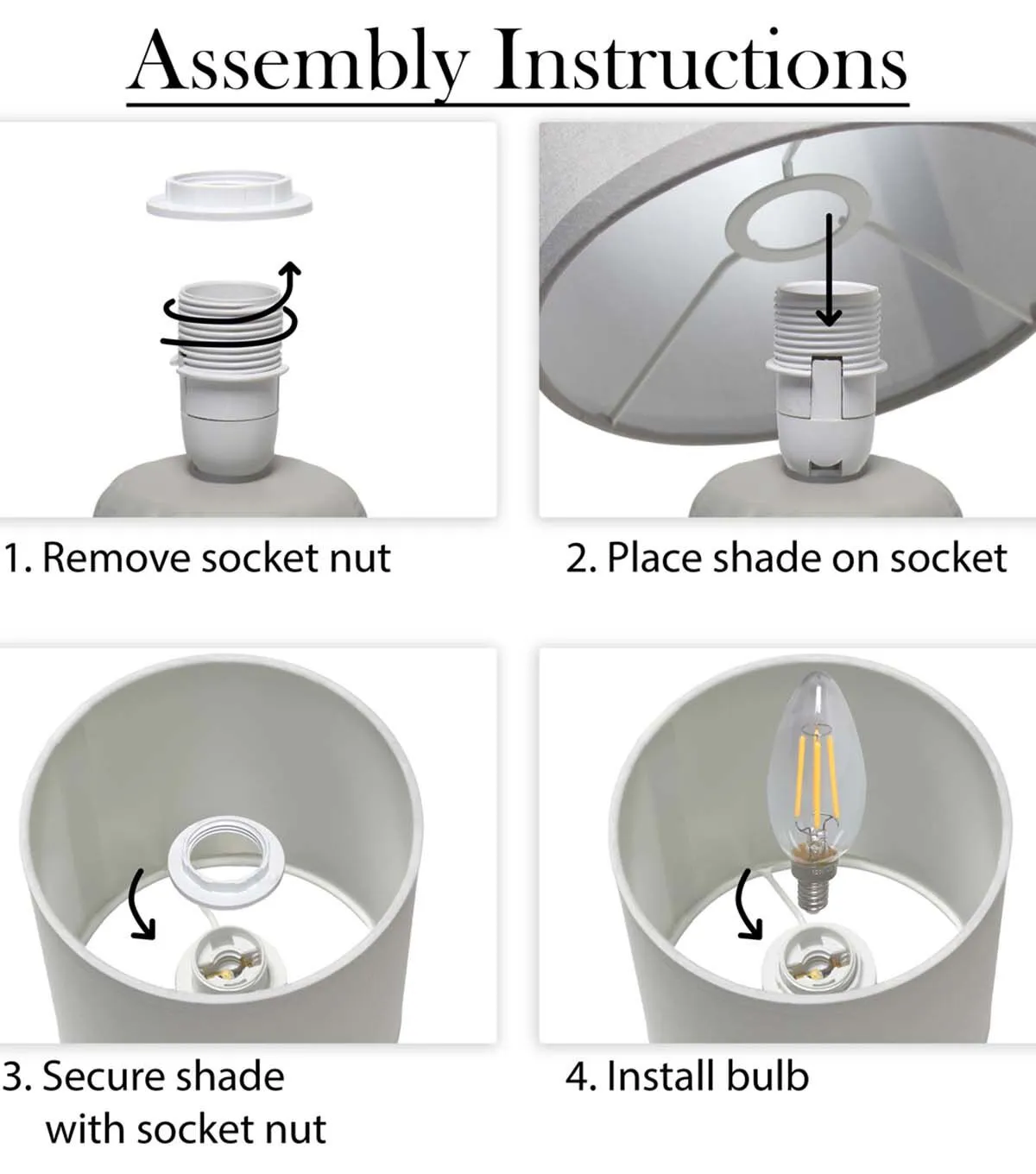 Assembly Instructions

1. Remove socket nut

2. Place shade on socket

3. Secure shade with socket nut

4. Install bulb