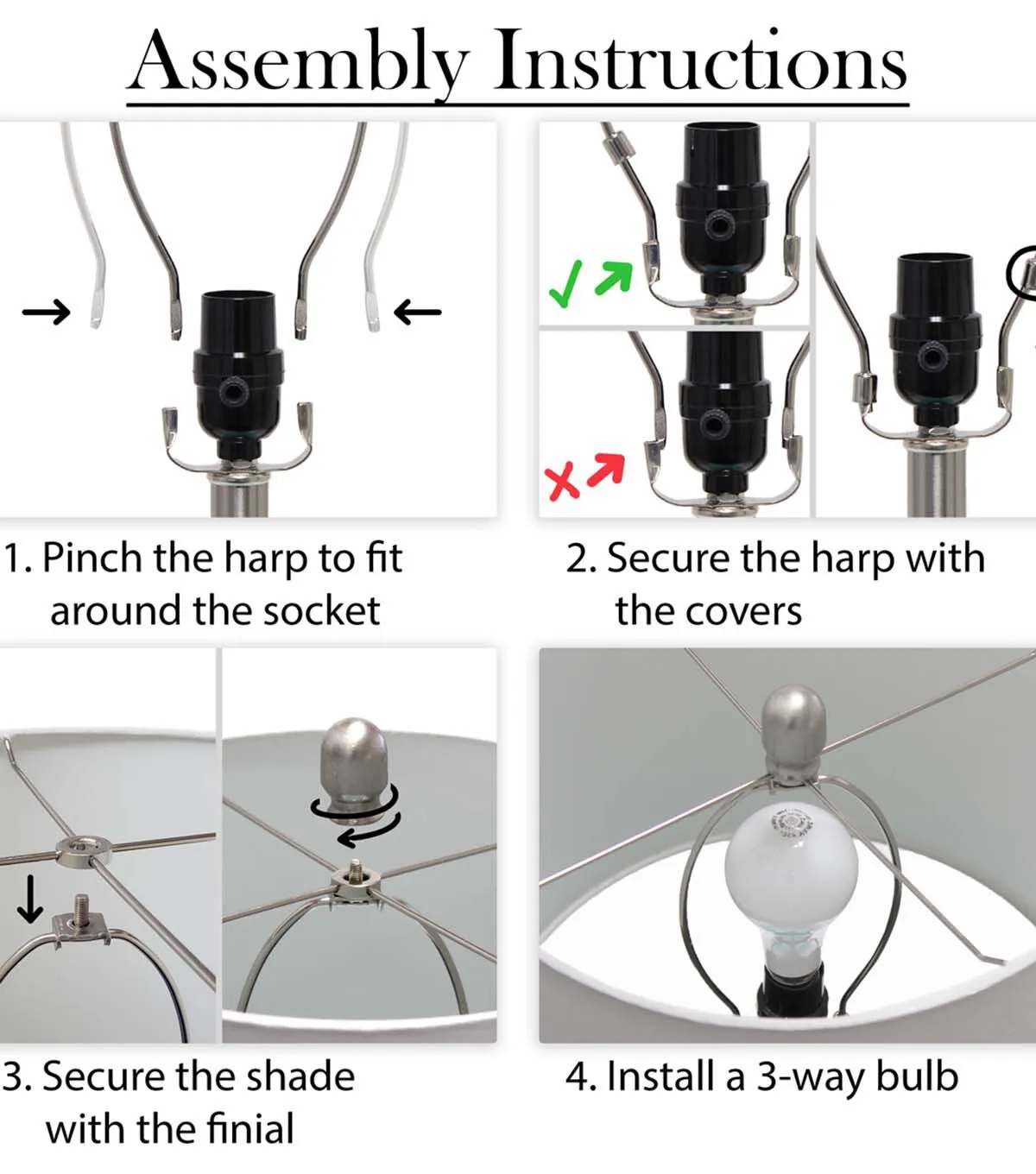 Assembly Instructions

1. Pinch the harp to fit around the socket

2. Secure the harp with the covers

3. Secure the shade with the finial

4. Install a 3-way bulb