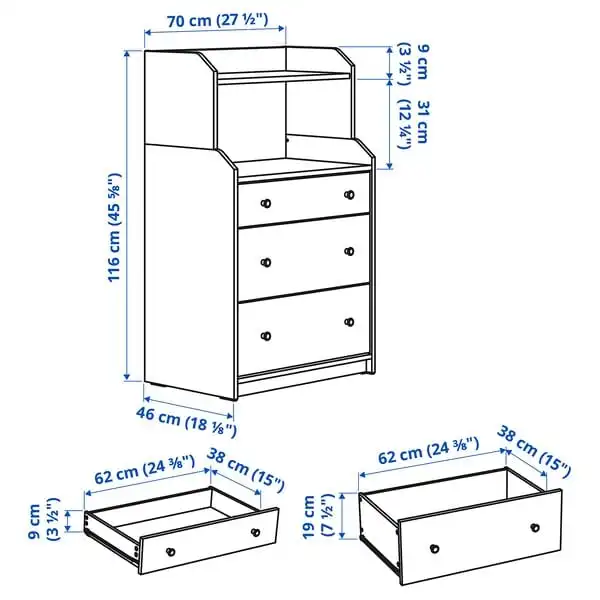 70 cm (27 ½")

9 cm (3 ½")

31 cm (12 ¼")

116 cm (45 ⅝")

46 cm (18 ⅛")

62 cm (24 ⅜")

38 cm (15")

9 cm (3 ½")

62 cm (24 ⅜")

38 cm (15")

19 cm (7 ½")