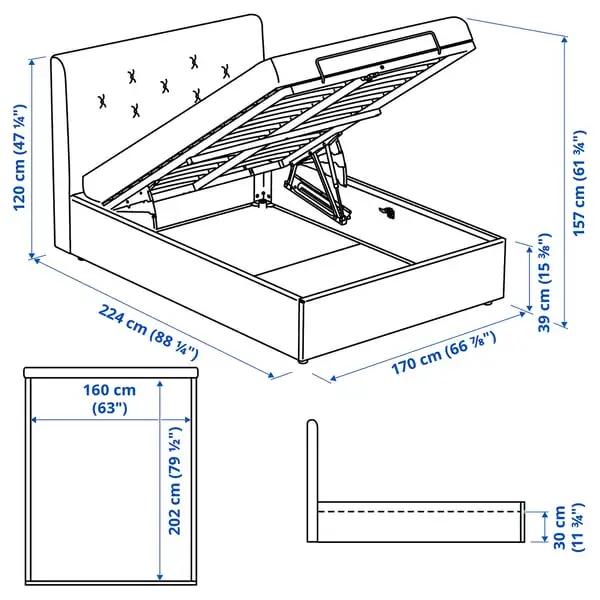 120 cm (47 ¼")

157 cm (61 ¾")

39 cm (15 ⅜")

224 cm (88 ¼")

170 cm (66 ⅞")

160 cm
(63")

202 cm (79 ½")

30 cm
(11 ¾")