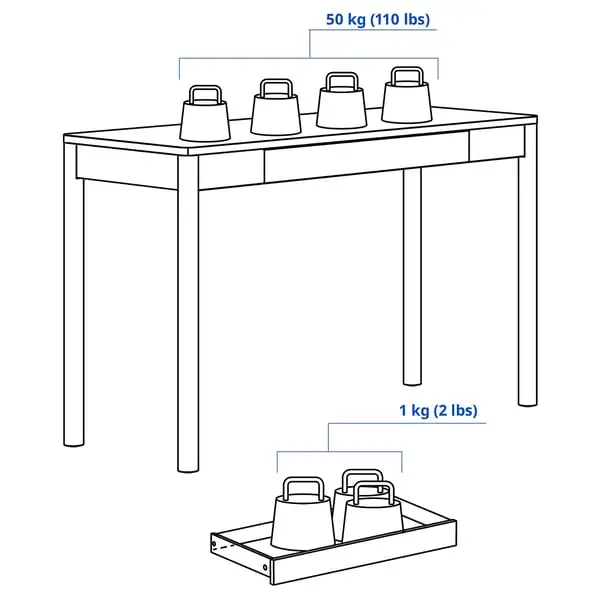 50 kg (110 lbs)

1 kg (2 lbs)