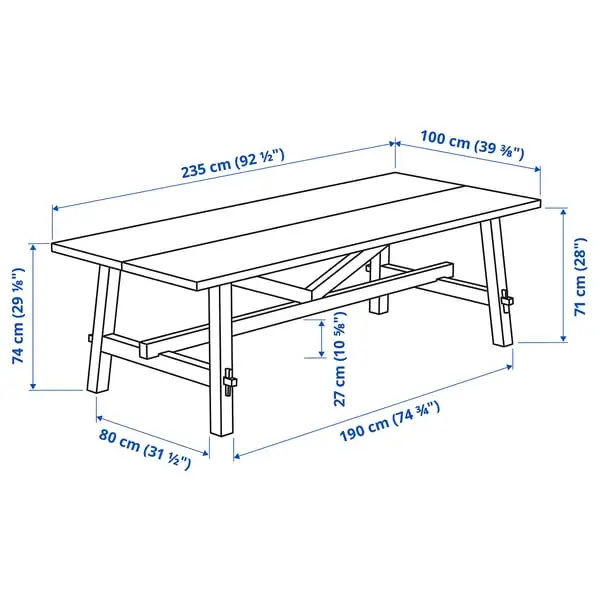 235 cm (92 ½")

100 cm (39 ⅜")

74 cm (29 ⅛")

71 cm (28")

27 cm (10 ⅝")

80 cm (31 ½")

190 cm (74 ¾")