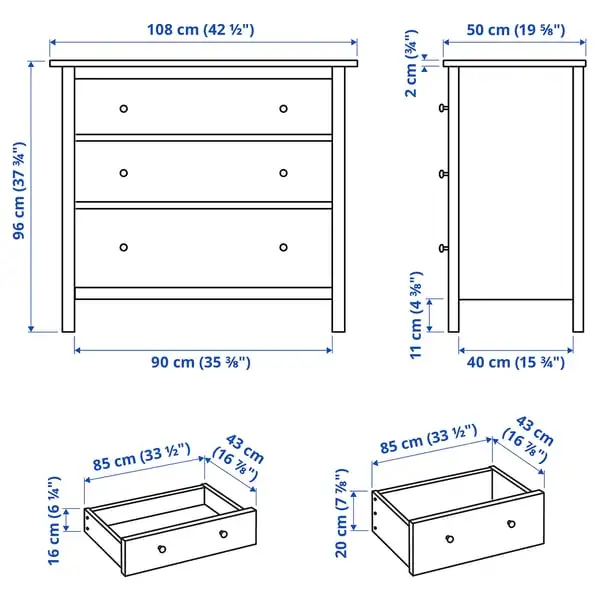 108 cm (42 ½")

96 cm (37 ¾")

90 cm (35 ⅜")

50 cm (19 ⅝")

2 cm (¾")

11 cm (4 ⅜")

40 cm (15 ¾")

85 cm (33 ½")

43 cm (16 ⅞")

16 cm (6 ¼")

85 cm (33 ½")

43 cm (16 ⅞")

20 cm (7 ⅞")