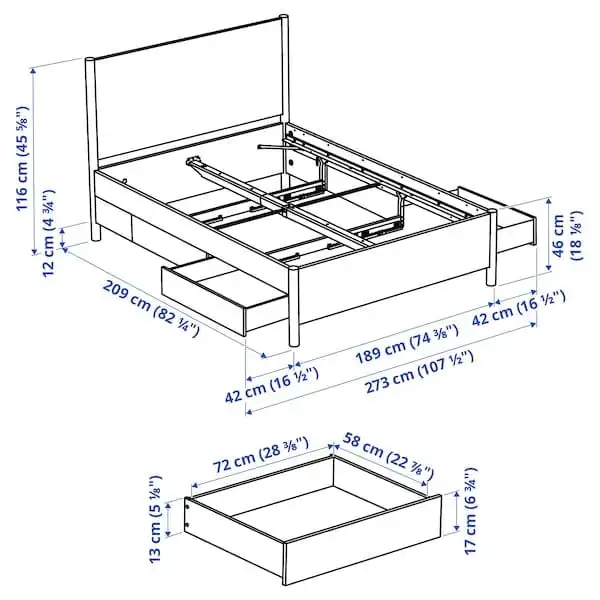 116 cm (45 ⅝")
12 cm (4 ¾")
209 cm (82 ¼")
46 cm (18 ⅛")
42 cm (16 ½")
189 cm (74 ⅜")
42 cm (16 ½")
273 cm (107 ½")
72 cm (28 ⅜")
58 cm (22 ⅞")
13 cm (5 ⅛")
17 cm (6 ¾")