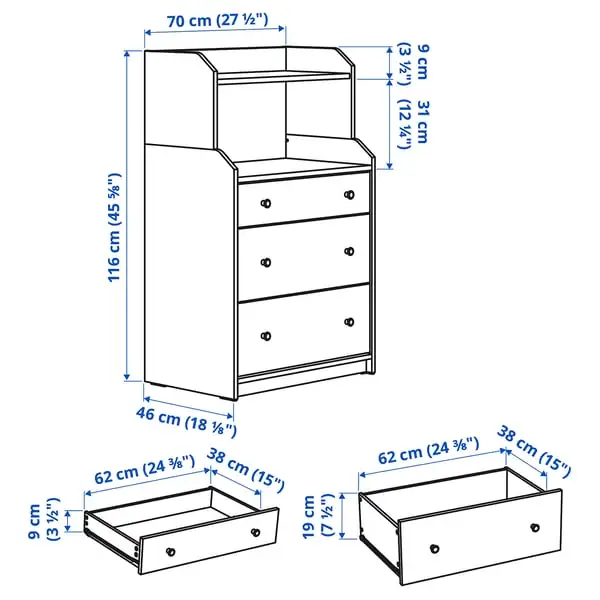 70 cm (27 ½")

9 cm (3 ½")

31 cm (12 ¼")

116 cm (45 ⅝")

46 cm (18 ⅛")

62 cm (24 ⅜")

38 cm (15")

9 cm (3 ½")

62 cm (24 ⅜")

38 cm (15")

19 cm (7 ½")