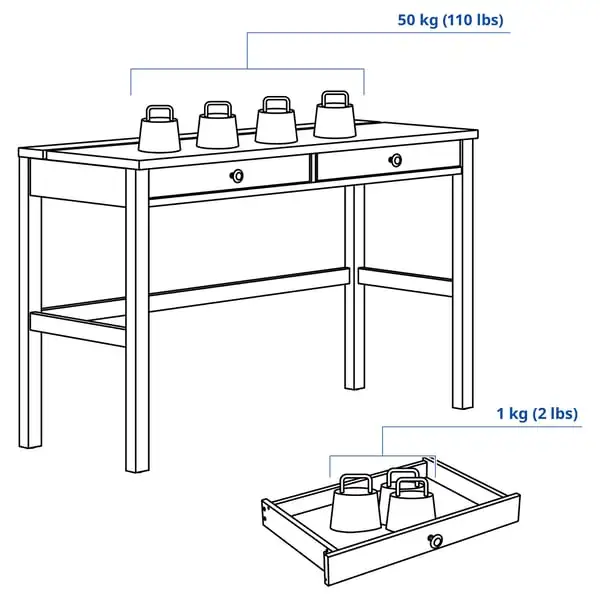 50 kg (110 lbs)

1 kg (2 lbs)