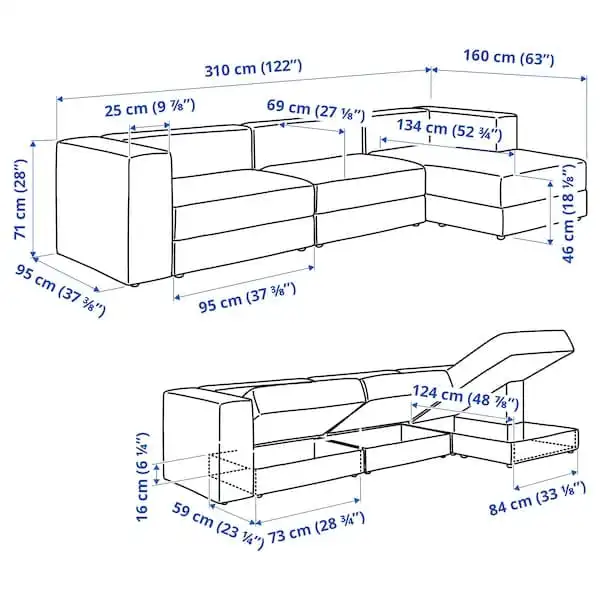 310 cm (122")

160 cm (63")

25 cm (9 ⅞")

69 cm (27 ⅛")

134 cm (52 ¾")

71 cm (28")

46 cm (18 ⅛")

95 cm (37 ⅜")

95 cm (37 ⅜")

124 cm (48 ⅞")

16 cm (6 ¼")

59 cm (23 ¼")

73 cm (28 ¾")

84 cm (33 ⅛")