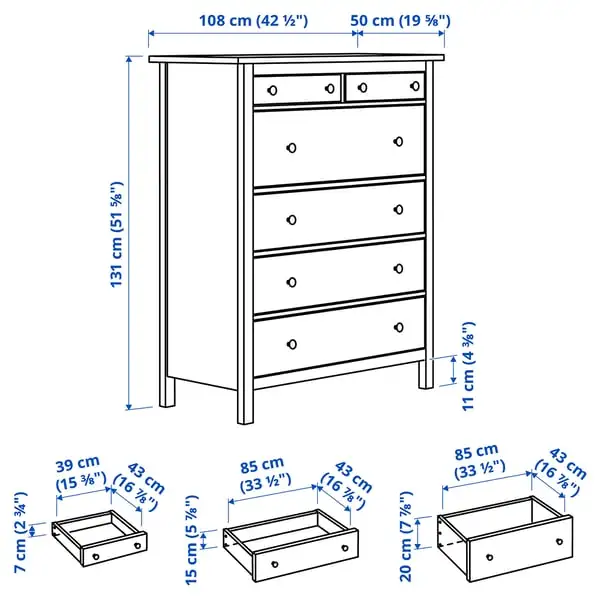 108 cm (42 ½")
50 cm (19 ⅝")
131 cm (51 ⅝")
11 cm (4 ⅜")
39 cm (15 ⅜")
43 cm (16 ⅞")
7 cm (2 ¾")
85 cm (33 ½")
43 cm (16 ⅞")
15 cm (5 ⅞")
85 cm (33 ½")
43 cm (16 ⅞")
20 cm (7 ⅞")