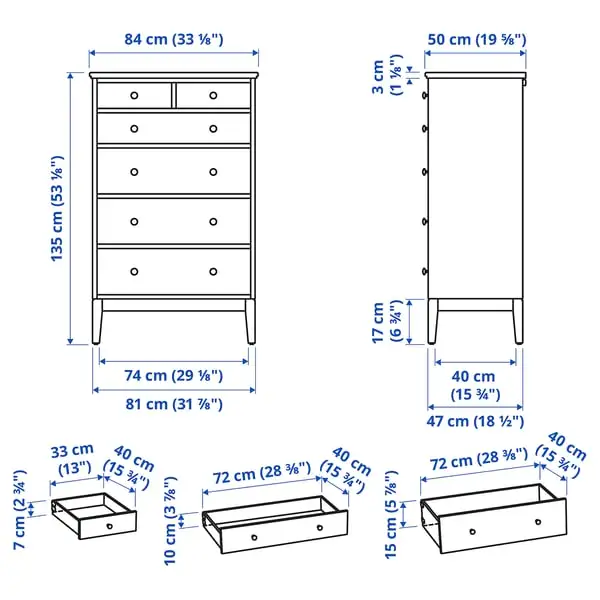 84 cm (33 ⅛")

135 cm (53 ⅛")

74 cm (29 ⅛")

81 cm (31 ⅞")

50 cm (19 ⅝")

3 cm (1 ⅛")

17 cm (6 ¾")

40 cm (15 ¾")

47 cm (18 ½")

33 cm (13")

40 cm (15 ¾")

7 cm (2 ¾")

72 cm (28 ⅜")

40 cm (15 ¾")

10 cm (3 ⅞")

72 cm (28 ⅜")

40 cm (15 ¾")

15 cm (5 ⅞")