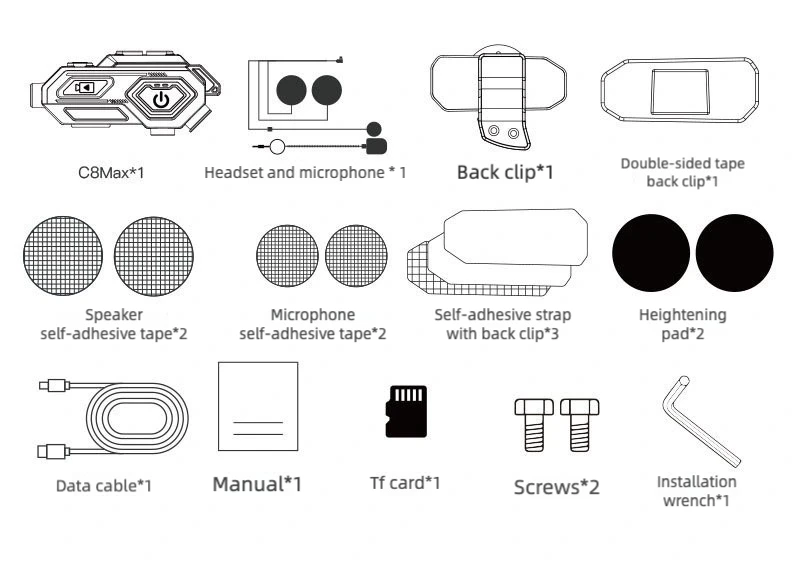 C8Max*1

Headset and microphone * 1

Back clip*1

Double-sided tape back clip*1

Speaker self-adhesive tape*2

Microphone self-adhesive tape*2

Self-adhesive strap with back clip*3

Heightening pad*2

Data cable*1

Manual*1

Tf card*1

Screws*2

Installation wrench*1