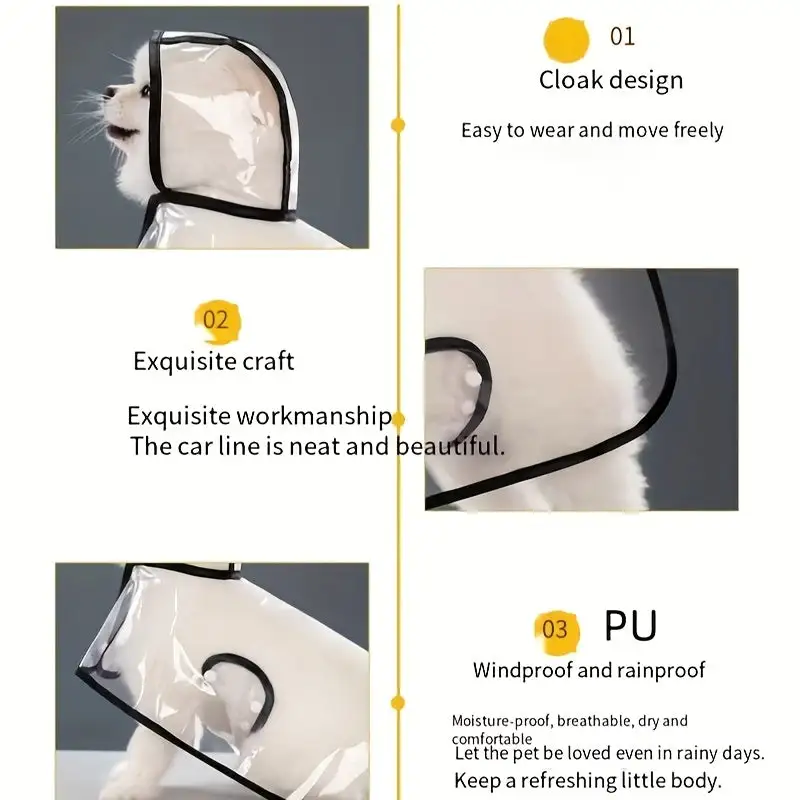 01

Cloak design

Easy to wear and move freely

02

Exquisite craft

Exquisite workmanship
The car line is neat and beautiful.

03 PU

Windproof and rainproof

Moisture-proof, breathable, dry and comfortable
Let the pet be loved even in rainy days.
Keep a refreshing little body.