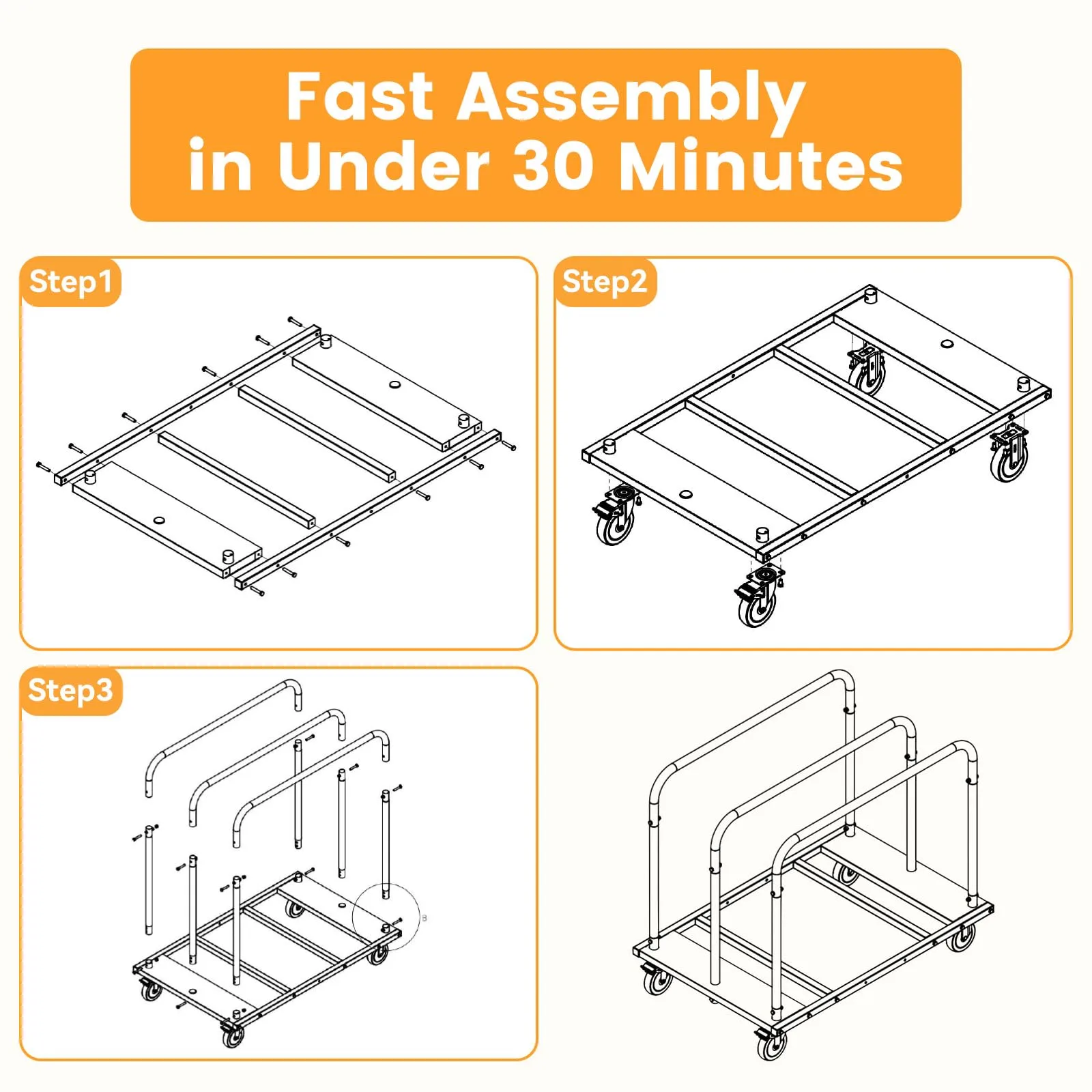 Fast Assembly in Under 30 Minutes

Step1

Step2

Step3

B